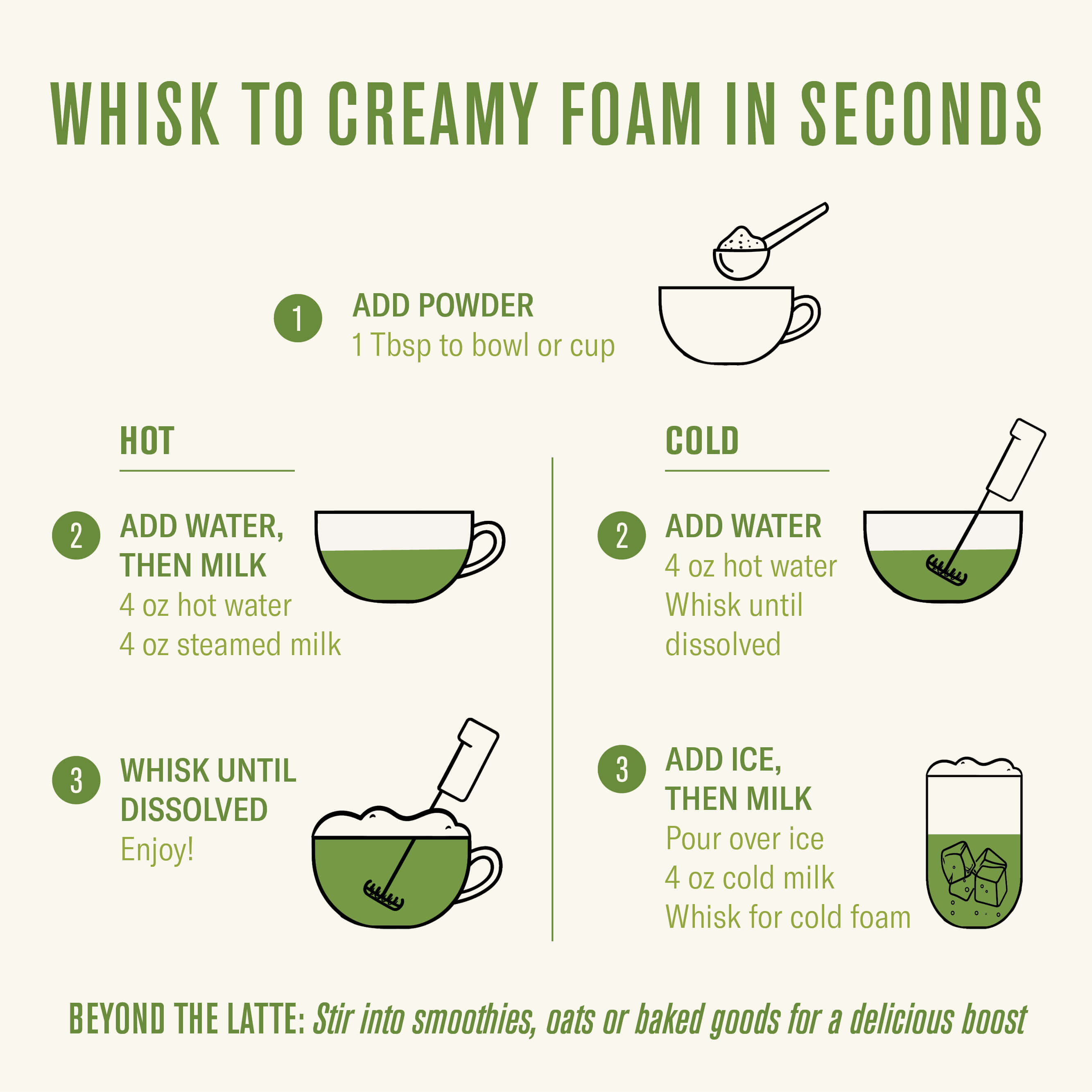 WHISK TO CREAMY FOAM IN SECONDS

1 ADD POWDER
1 Tbsp to bowl or cup

HOT

2 ADD WATER, THEN MILK
4 oz hot water
4 oz steamed milk

3 WHISK UNTIL DISSOLVED
Enjoy!

COLD

2 ADD WATER
4 oz hot water
Whisk until dissolved

3 ADD ICE, THEN MILK
Pour over ice
4 oz cold milk
Whisk for cold foam

BEYOND THE LATTE: Stir into smoothies, oats or baked goods for a delicious boost