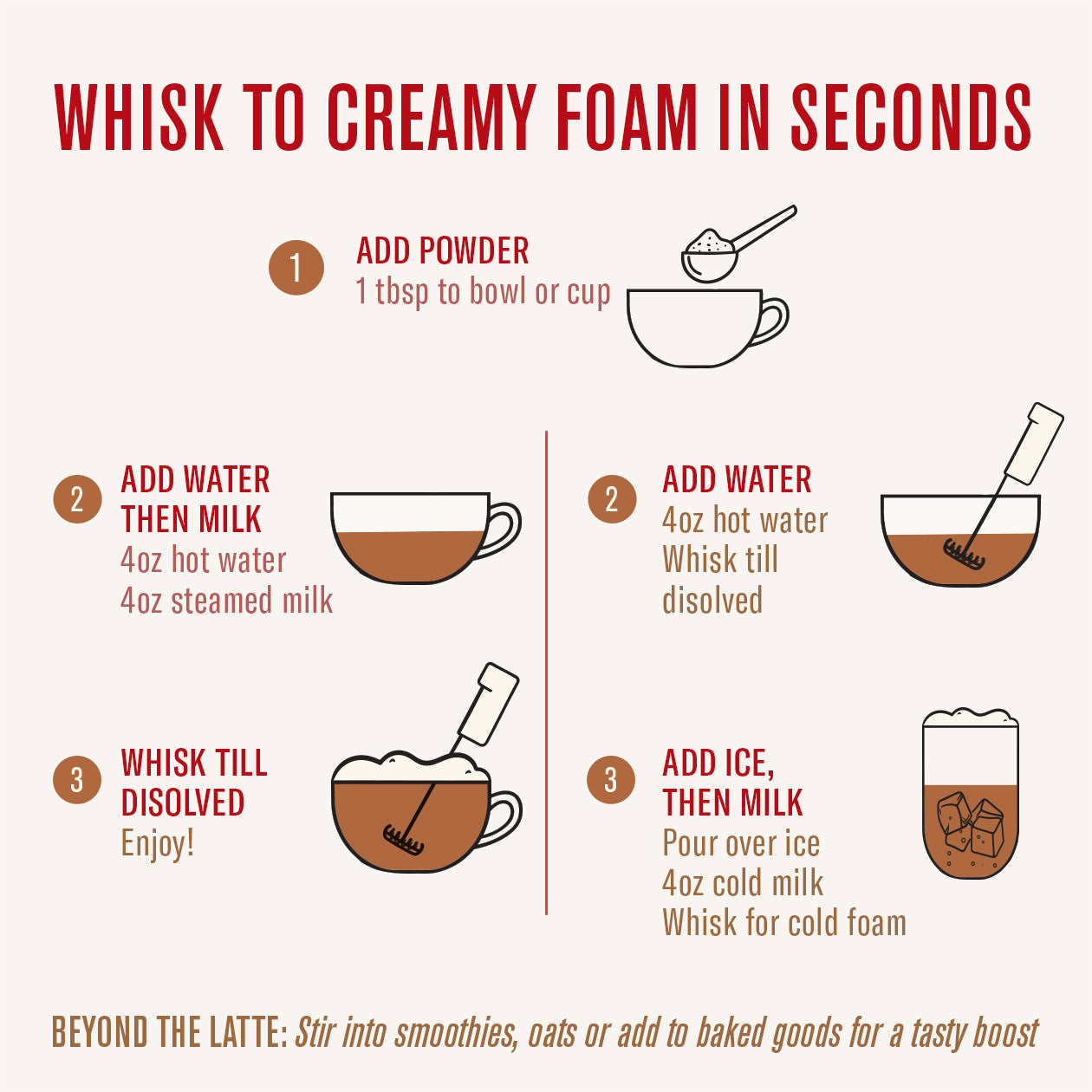 WHISK TO CREAMY FOAM IN SECONDS

1
ADD POWDER
1 tbsp to bowl or cup

2
ADD WATER THEN MILK
4oz hot water
4oz steamed milk

3
WHISK TILL DISOLVED
Enjoy!

2
ADD WATER
4oz hot water
Whisk till disolved

3
ADD ICE, THEN MILK
Pour over ice
4oz cold milk
Whisk for cold foam

BEYOND THE LATTE: Stir into smoothies, oats or add to baked goods for a tasty boost