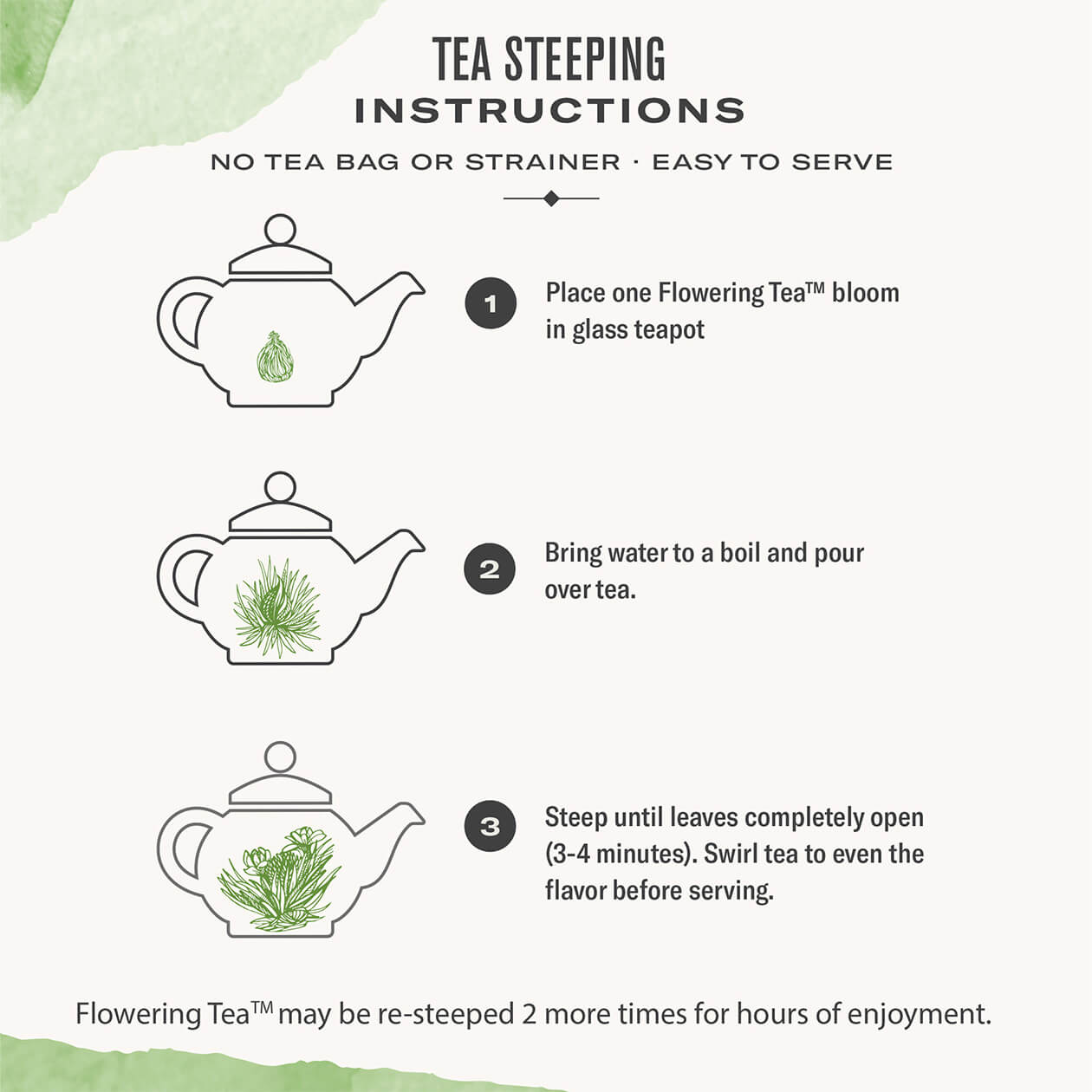 TEA STEEPING
INSTRUCTIONS

NO TEA BAG OR STRAINER · EASY TO SERVE

1 Place one Flowering Tea™ bloom in glass teapot

2 Bring water to a boil and pour over tea.

3 Steep until leaves completely open (3-4 minutes). Swirl tea to even the flavor before serving.

Flowering Tea™ may be re-steeped 2 more times for hours of enjoyment.